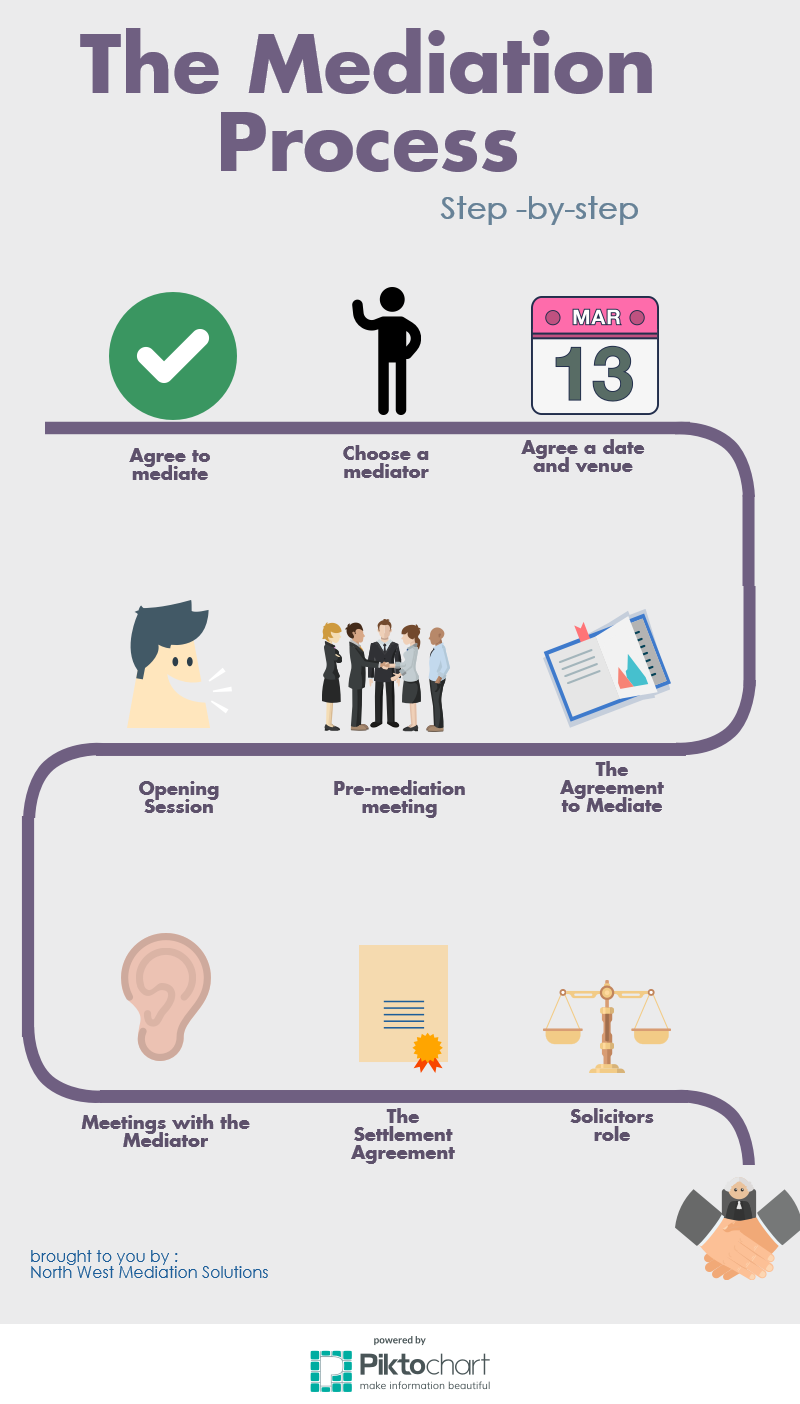 The Mediation Process

Step -by-step

MAR
13

Agree to mediate

Choose a mediator

Agree a date and venue

Opening Session

Pre-mediation meeting

The Agreement to Mediate

Meetings with the Mediator

The Settlement Agreement

Solicitors role

brought to you by :
North West Mediation Solutions

powered by
Piktochart
make information beautiful