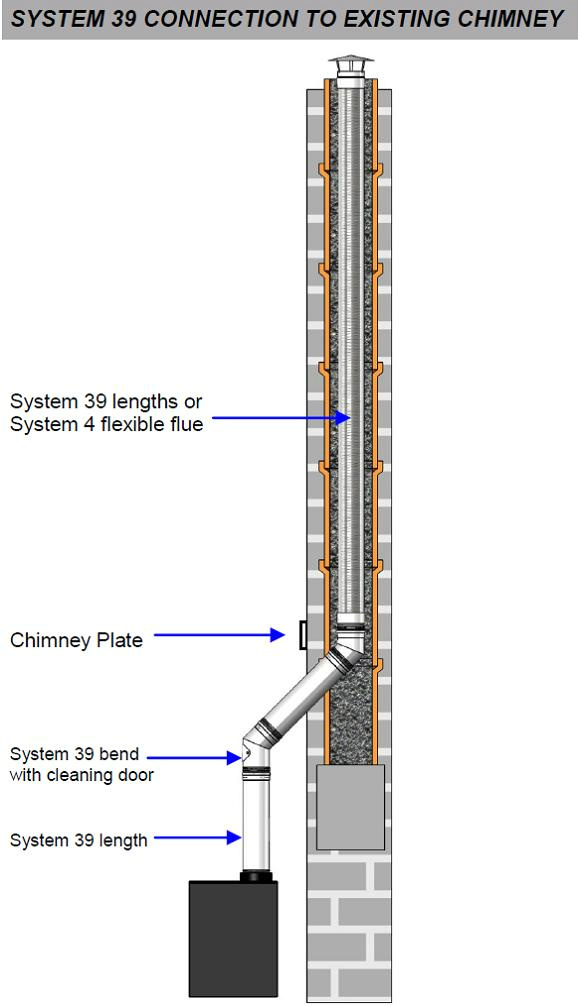 SYSTEM 39 CONNECTION TO EXISTING CHIMNEY

System 39 lengths or
System 4 flexible flue

Chimney Plate

System 39 bend
with cleaning door

System 39 length