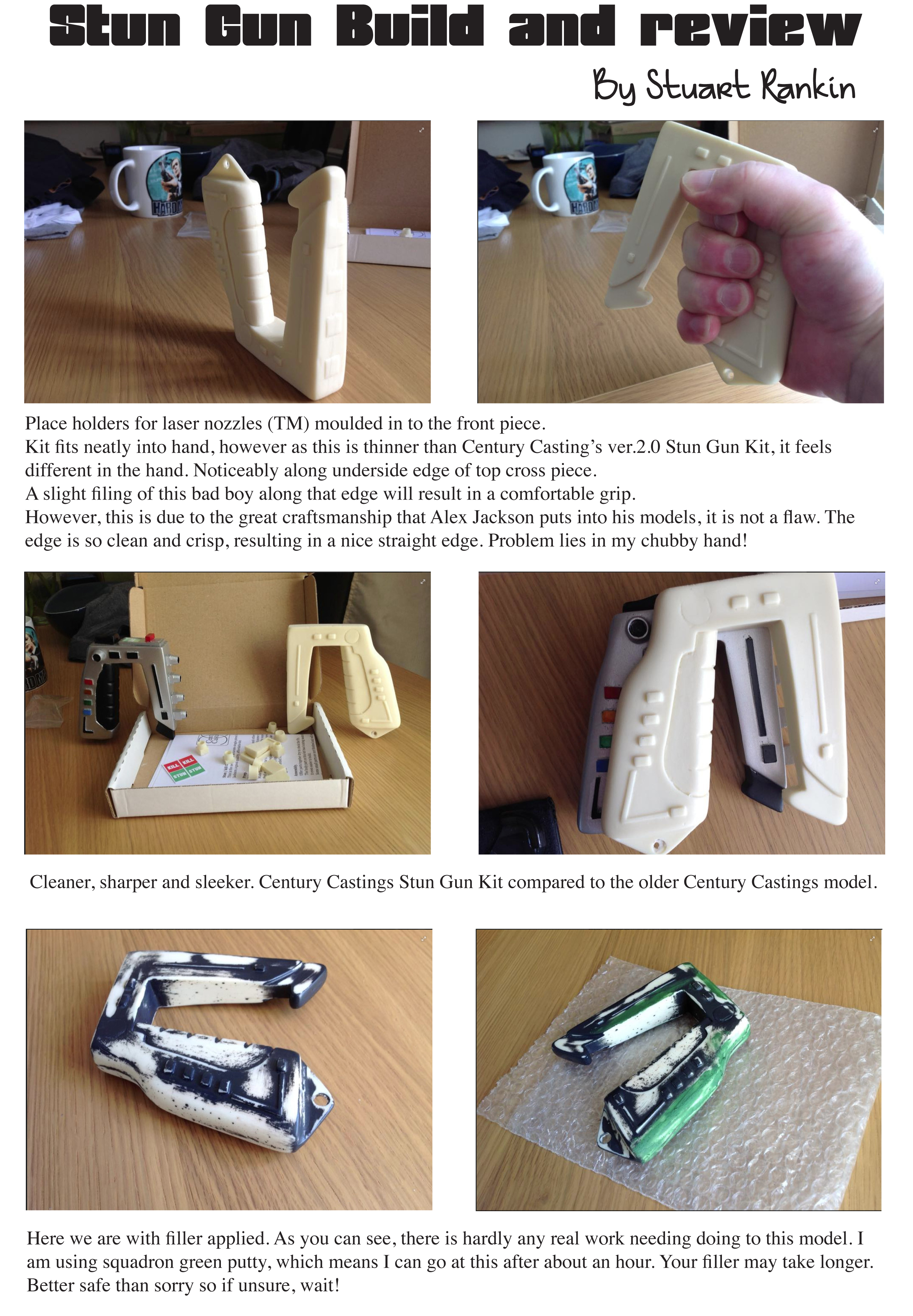 Stun Gun Build and review

By Stuart Rankin

Place holders for laser nozzles (TM) moulded in to the front piece.
Kit fits neatly into hand, however as this is thinner than Century Casting's ver.2.0 Stun Gun Kit, it feels different in the hand. Noticeably along underside edge of top cross piece.
A slight filing of this bad boy along that edge will result in a comfortable grip.
However, this is due to the great craftsmanship that Alex Jackson puts into his models, it is not a flaw. The edge is so clean and crisp, resulting in a nice straight edge. Problem lies in my chubby hand!

KILL KILL
STUN STUN

Cleaner, sharper and sleeker. Century Castings Stun Gun Kit compared to the older Century Castings model.

Here we are with filler applied. As you can see, there is hardly any real work needing doing to this model. I am using squadron green putty, which means I can go at this after about an hour. Your filler may take longer. Better safe than sorry so if unsure, wait!