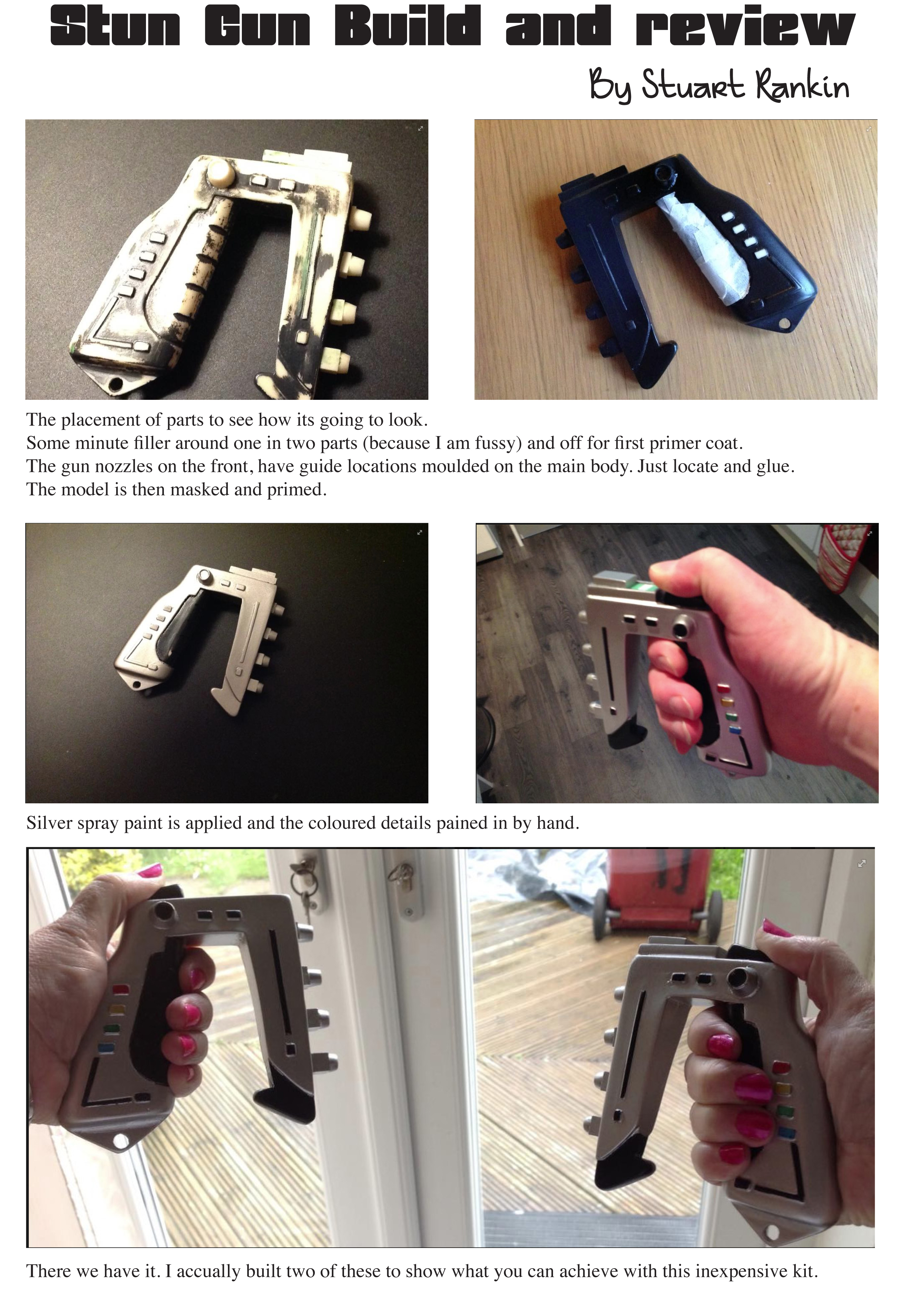 Stun Gun Build and review

By Stuart Rankin

The placement of parts to see how its going to look.
Some minute filler around one in two parts (because I am fussy) and off for first primer coat.
The gun nozzles on the front, have guide locations moulded on the main body. Just locate and glue.
The model is then masked and primed.

Silver spray paint is applied and the coloured details pained in by hand.

There we have it. I accually built two of these to show what you can achieve with this inexpensive kit.